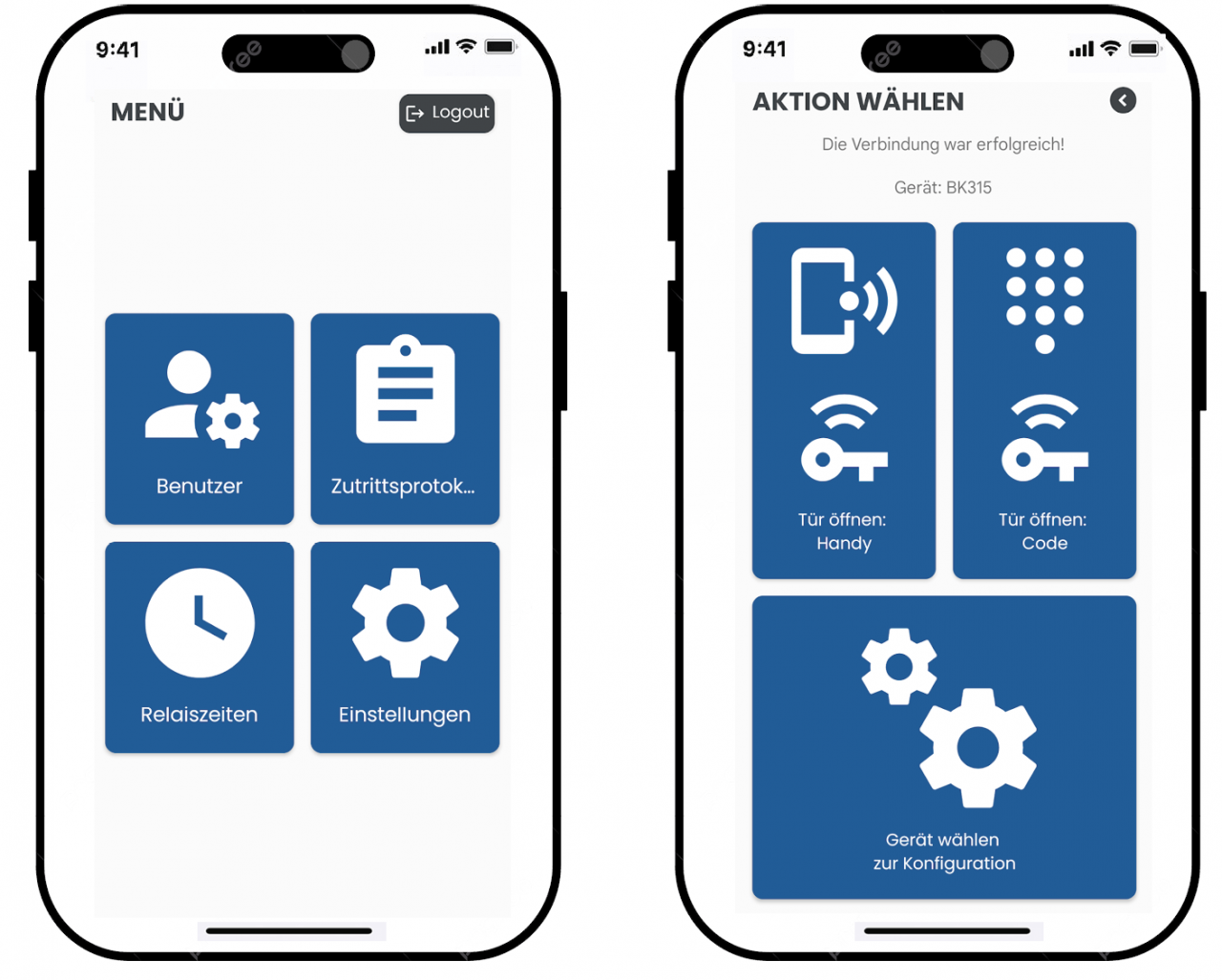 9:41

MENÜ

Logout

Benutzer

Zutrittsprotok...

Relaiszeiten

Einstellungen

9:41

AKTION WÄHLEN

Die Verbindung war erfolgreich!

Gerät: BK315

Tür öffnen: Handy

Tür öffnen: Code

Gerät wählen zur Konfiguration